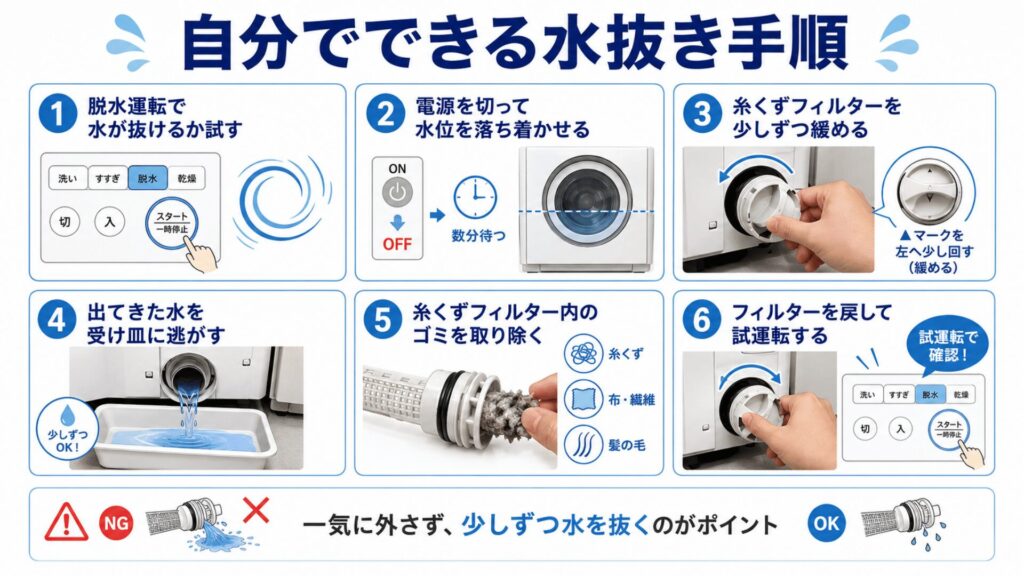 自分でできる水抜き手順

1 脱水運転で水が抜けるか試す

洗い すすぎ 脱水 乾燥
切 入 スタート 一時停止

2 電源を切って水位を落ち着かせる

ON
OFF
数分待つ

3 糸くずフィルターを少しずつ緩める

▲マークを左へ少し回す（緩める）

4 出てきた水を受け皿に逃がす

少しずつOK！

5 糸くずフィルター内のゴミを取り除く

糸くず
布・繊維
髪の毛

6 フィルターを戻して試運転する

試運転で確認！
洗い すすぎ 脱水 乾燥
切 入 スタート 一時停止

NG
一気に外さず、少しずつ水を抜くのがポイント
OK