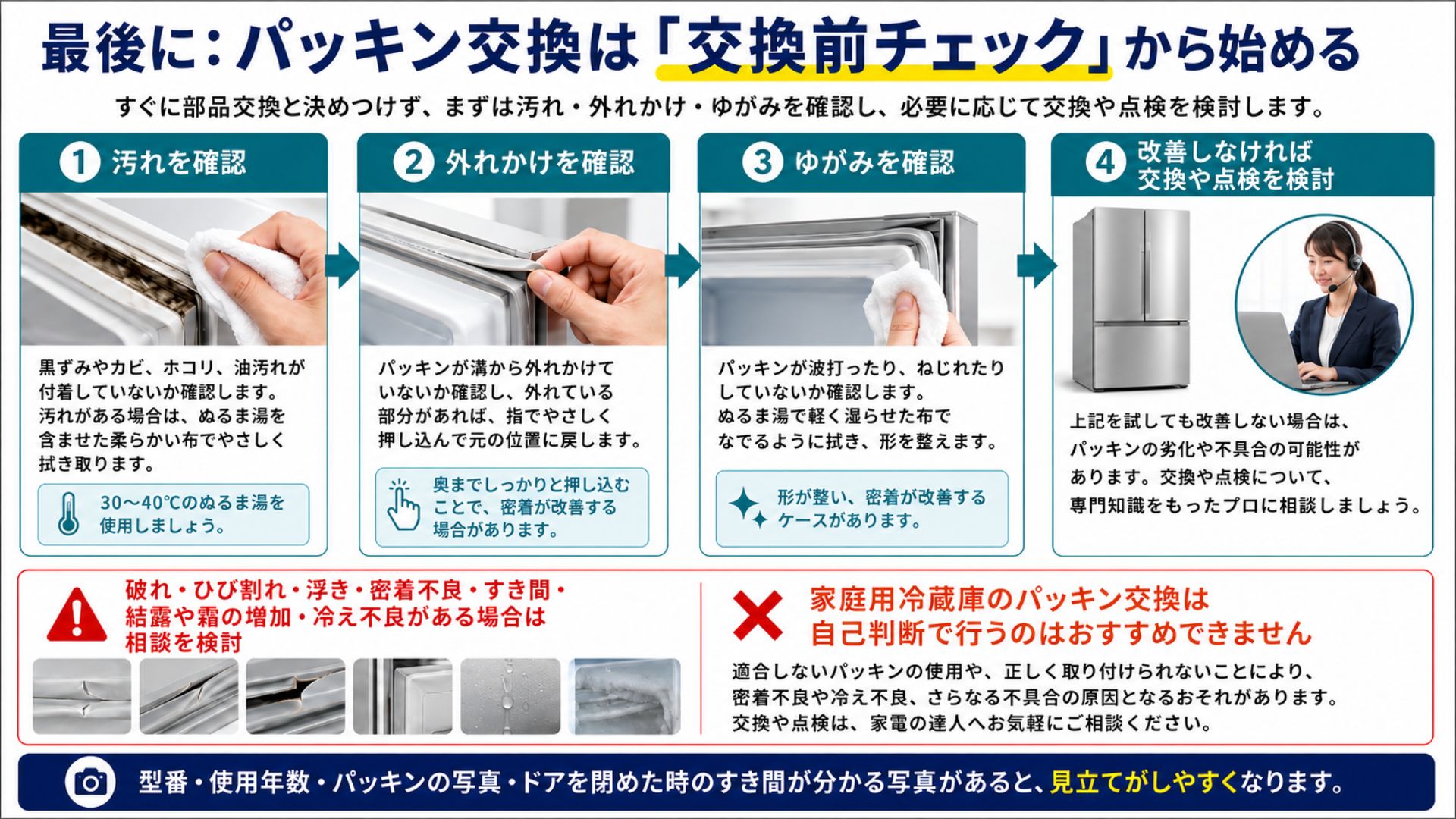 最後に：パッキン交換は「交換前チェック」から始める

すぐに部品交換と決めつけず、まずは汚れ・外れかけ・ゆがみを確認し、必要に応じて交換や点検を検討します。

1 汚れを確認

黒ずみやカビ、ホコリ、油汚れが付着していないか確認します。汚れがある場合は、ぬるま湯を含ませた柔らかい布でやさしく拭き取ります。

30〜40℃のぬるま湯を使用しましょう。

2 外れかけを確認

パッキンが溝から外れかけていないか確認し、外れている部分があれば、指でやさしく押し込んで元の位置に戻します。

奥までしっかりと押し込むことで、密着が改善する場合があります。

3 ゆがみを確認

パッキンが波打ったり、ねじれたりしていないか確認します。ぬるま湯で軽く湿らせた布でなでるように拭き、形を整えます。

形が整い、密着が改善するケースがあります。

4 改善しなければ交換や点検を検討

上記を試しても改善しない場合は、パッキンの劣化や不具合の可能性があります。交換や点検について、専門知識をもったプロに相談しましょう。

破れ・ひび割れ・浮き・密着不良・すき間・結露や霜の増加・冷え不良がある場合は相談を検討

家庭用冷蔵庫のパッキン交換は自己判断で行うのはおすすめできません

適合しないパッキンの使用や、正しく取り付けられないことにより、密着不良や冷え不良、さらなる不具合の原因となるおそれがあります。交換や点検は、家電の達人へお気軽にご相談ください。

型番・使用年数・パッキンの写真・ドアを閉めた時のすき間が分かる写真があると、見立てがしやすくなります。