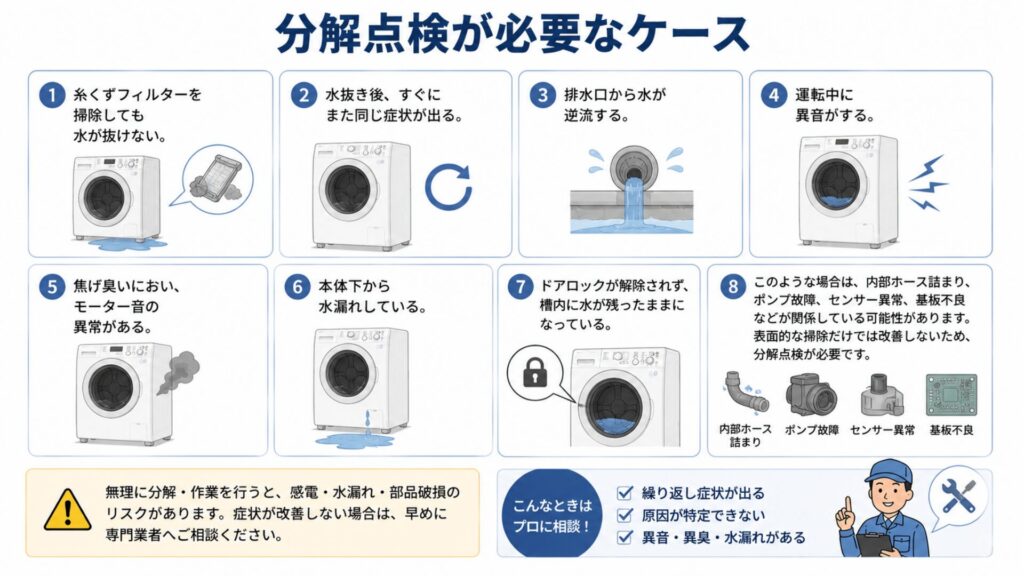 分解点検が必要なケース

1 糸くずフィルターを掃除しても水が抜けない。

2 水抜き後、すぐにまた同じ症状が出る。

3 排水口から水が逆流する。

4 運転中に異音がする。

5 焦げ臭いにおい、モーター音の異常がある。

6 本体下から水漏れしている。

7 ドアロックが解除されず、槽内に水が残ったままになっている。

8 このような場合は、内部ホース詰まり、ポンプ故障、センサー異常、基板不良などが関係している可能性があります。表面的な掃除だけでは改善しないため、分解点検が必要です。

内部ホース詰まり
ポンプ故障
センサー異常
基板不良

無理に分解・作業を行うと、感電・水漏れ・部品破損のリスクがあります。症状が改善しない場合は、早めに専門業者へご相談ください。

こんなときはプロに相談！
繰り返し症状が出る
原因が特定できない
異音・異臭・水漏れがある