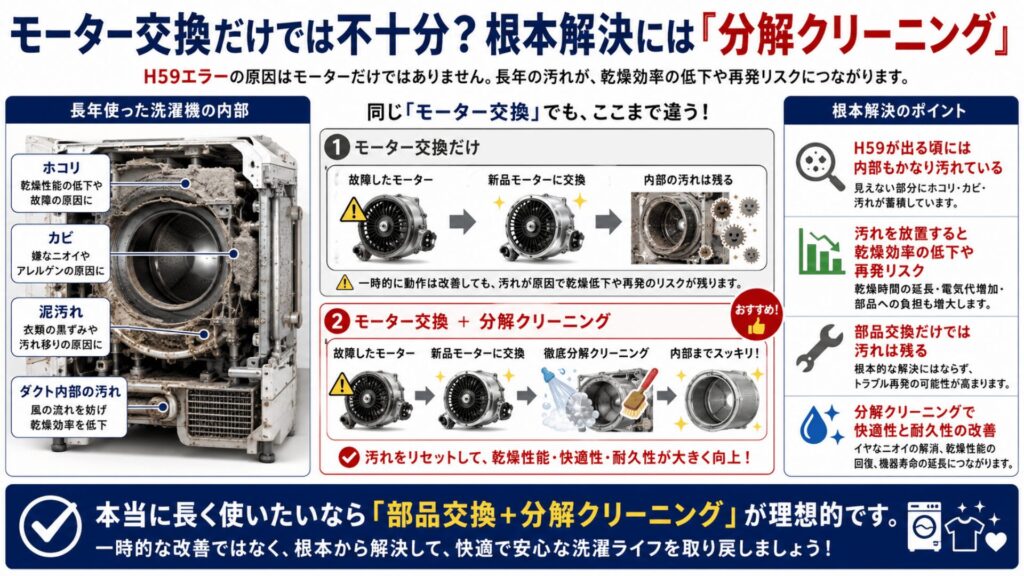 モーター交換だけでは不十分？根本解決には「分解クリーニング」

H59エラーの原因はモーターだけではありません。長年の汚れが、乾燥効率の低下や再発リスクにつながります。

長年使った洗濯機の内部

ホコリ
乾燥性能の低下や故障の原因に

カビ
嫌なニオイやアレルゲンの原因に

泥汚れ
衣類の黒ずみや汚れ移りの原因に

ダクト内部の汚れ
風の流れを妨げ乾燥効率を低下

同じ「モーター交換」でも、ここまで違う！

1 モーター交換だけ

故障したモーター

新品モーターに交換

内部の汚れは残る

一時的に動作は改善しても、汚れが原因で乾燥低下や再発のリスクが残ります。

2 モーター交換 ＋ 分解クリーニング

おすすめ！

故障したモーター

新品モーターに交換

徹底分解クリーニング

内部までスッキリ！

汚れをリセットして、乾燥性能・快適性・耐久性が大きく向上！

根本解決のポイント

H59が出る頃には内部もかなり汚れている
見えない部分にホコリ・カビ・汚れが蓄積しています。

汚れを放置すると乾燥効率の低下や再発リスク
乾燥時間の延長・電気代増加・部品への負担も増大します。

部品交換だけでは汚れは残る
根本的な解決にはならず、トラブル再発の可能性が高まります。

分解クリーニングで快適性と耐久性の改善
イヤなニオイの解消、乾燥性能の回復、機器寿命の延長につながります。

本当に長く使いたいなら「部品交換＋分解クリーニング」が理想的です。
一時的な改善ではなく、根本から解決して、快適で安心な洗濯ライフを取り戻しましょう！