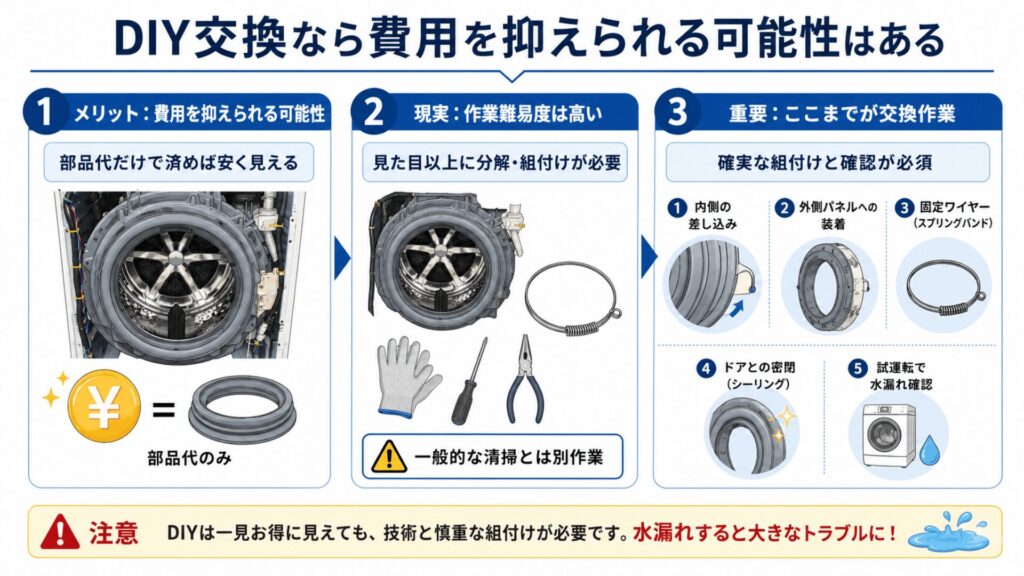 DIY交換なら費用を抑えられる可能性はある

1 メリット：費用を抑えられる可能性

部品代だけで済めば安く見える

¥ =

部品代のみ

2 現実：作業難易度は高い

見た目以上に分解・組付けが必要

一般的な清掃とは別作業

3 重要：ここまでが交換作業

確実な組付けと確認が必須

1 内側の差し込み

2 外側パネルへの装着

3 固定ワイヤー（スプリングバンド）

4 ドアとの密閉（シーリング）

5 試運転で水漏れ確認

注意 DIYは一見お得に見えても、技術と慎重な組付けが必要です。水漏れすると大きなトラブルに！