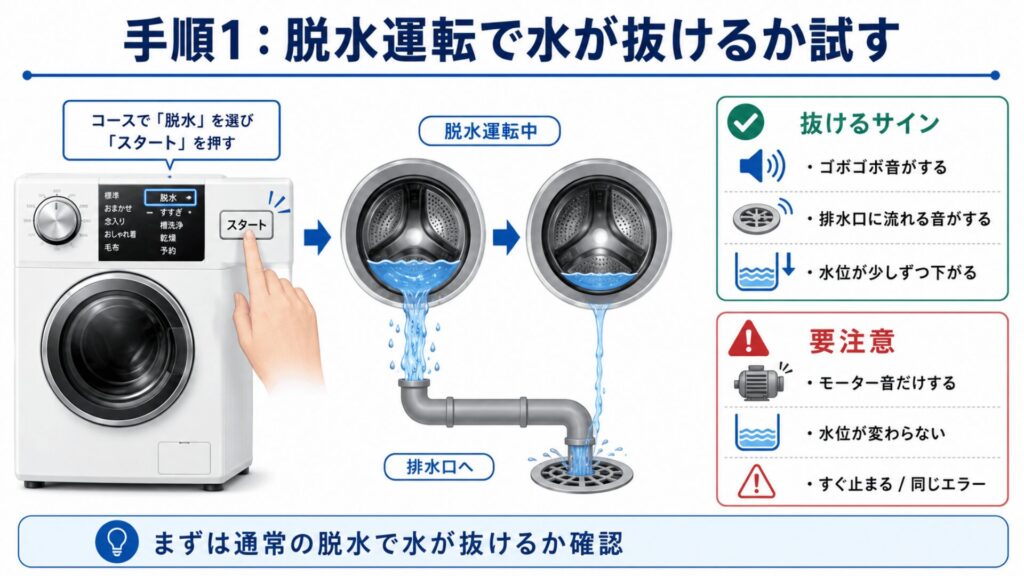 手順1：脱水運転で水が抜けるか試す

コースで「脱水」を選び「スタート」を押す

標準
おまかせ
念入り
おしゃれ着
毛布
脱水
すすぎ
槽洗浄
乾燥
予約

スタート

脱水運転中

排水口へ

抜けるサイン
・ゴボゴボ音がする
・排水口に流れる音がする
・水位が少しずつ下がる

要注意
・モーター音だけする
・水位が変わらない
・すぐ止まる / 同じエラー

まずは通常の脱水で水が抜けるか確認