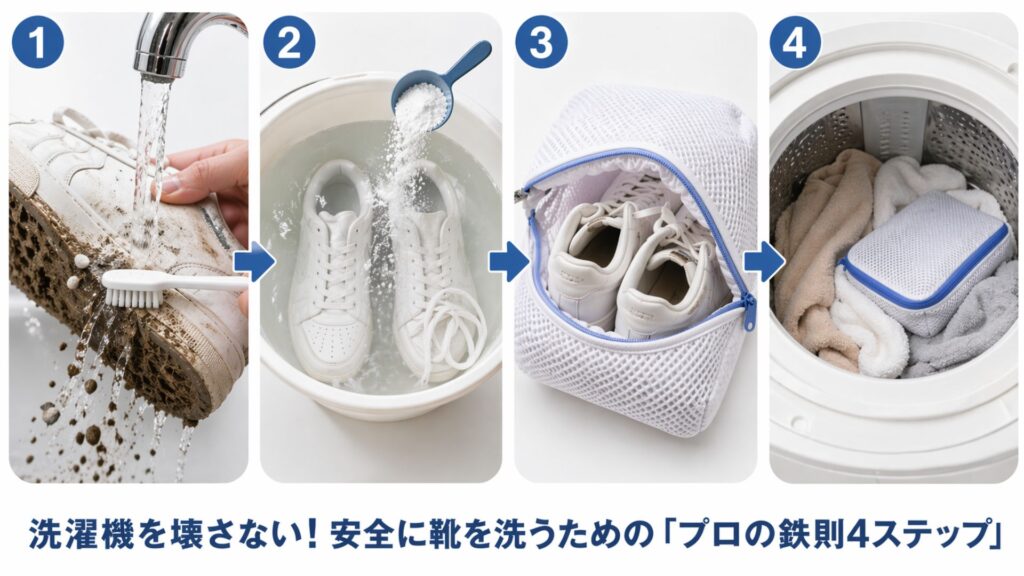 1

2

3

4

洗濯機を壊さない！安全に靴を洗うための「プロの鉄則4ステップ」