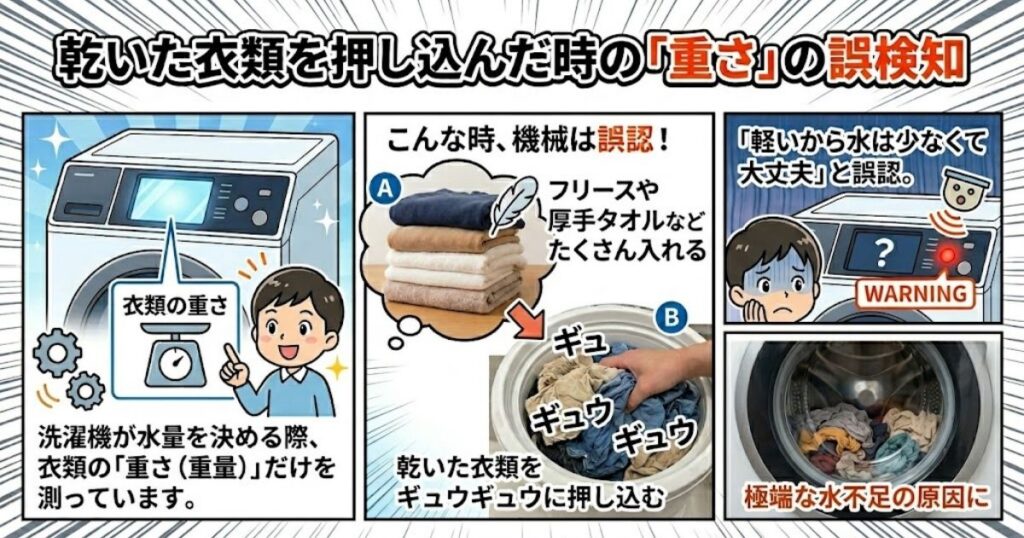 乾いた衣類を押し込んだ時の「重さ」の誤検知

衣類の重さ

洗濯機が水量を決める際、衣類の「重さ（重量）」だけを測っています。

こんな時、機械は誤認！

A

フリースや厚手タオルなどたくさん入れる

B

ギュ

ギュウ

ギュウ

乾いた衣類をギュウギュウに押し込む

「軽いから水は少なくて大丈夫」と誤認。

?

WARNING

極端な水不足の原因に