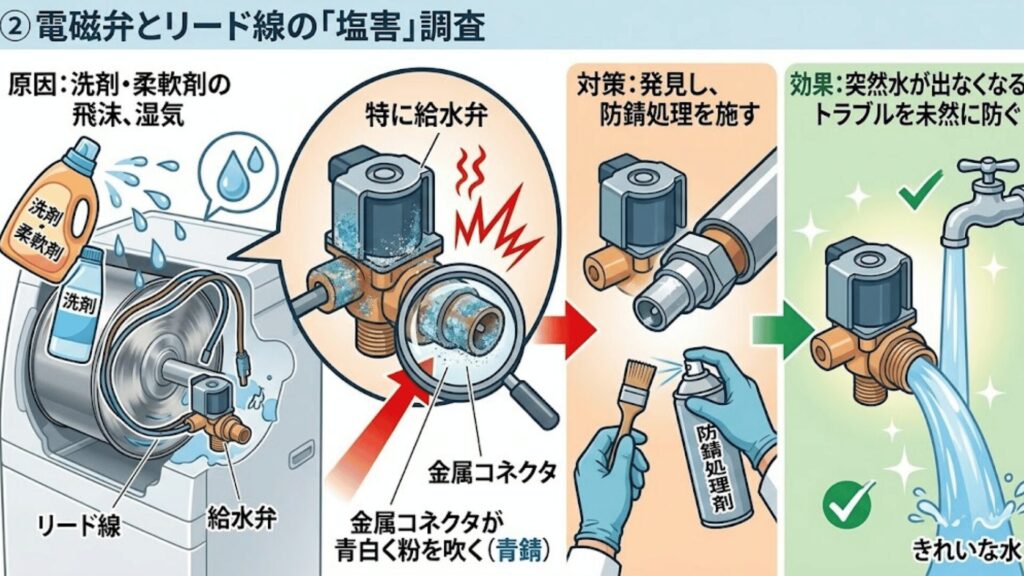 ② 電磁弁とリード線の「塩害」調査

原因：洗剤・柔軟剤の飛沫、湿気

洗剤・柔軟剤

洗剤

リード線

給水弁

特に給水弁

金属コネクタ

金属コネクタが青白く粉を吹く（青錆）

対策：発見し、防錆処理を施す

防錆処理剤

効果：突然水が出なくなるトラブルを未然に防ぐ

きれいな水