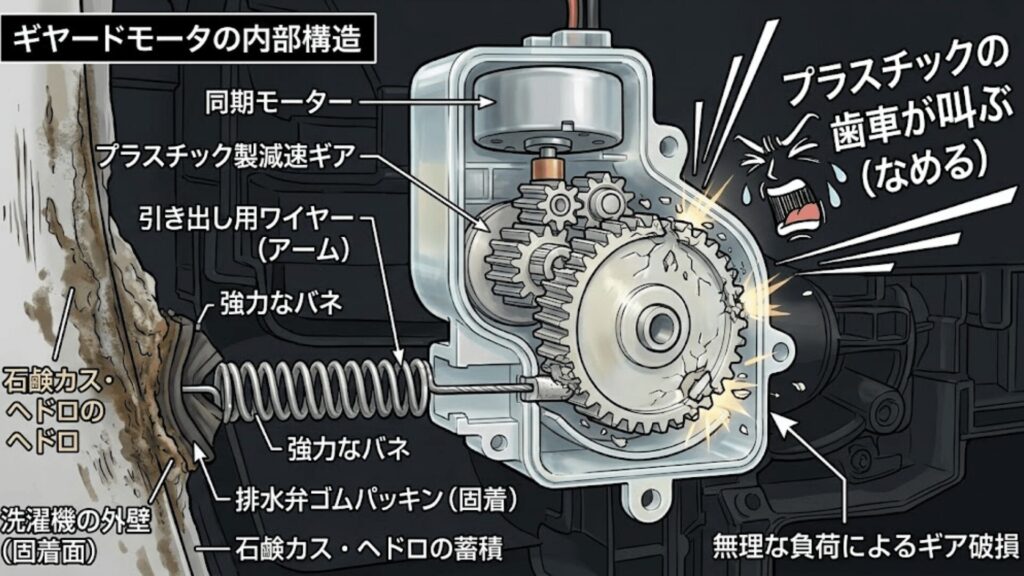 ギヤードモータの内部構造

同期モーター

プラスチック製減速ギア

引き出し用ワイヤー（アーム）

強力なバネ

石鹸カス・ヘドロのヘドロ

強力なバネ

排水弁ゴムパッキン（固着）

洗濯機の外壁（固着面）

石鹸カス・ヘドロの蓄積

プラスチックの歯車が叫ぶ（なめる）

無理な負荷によるギア破損