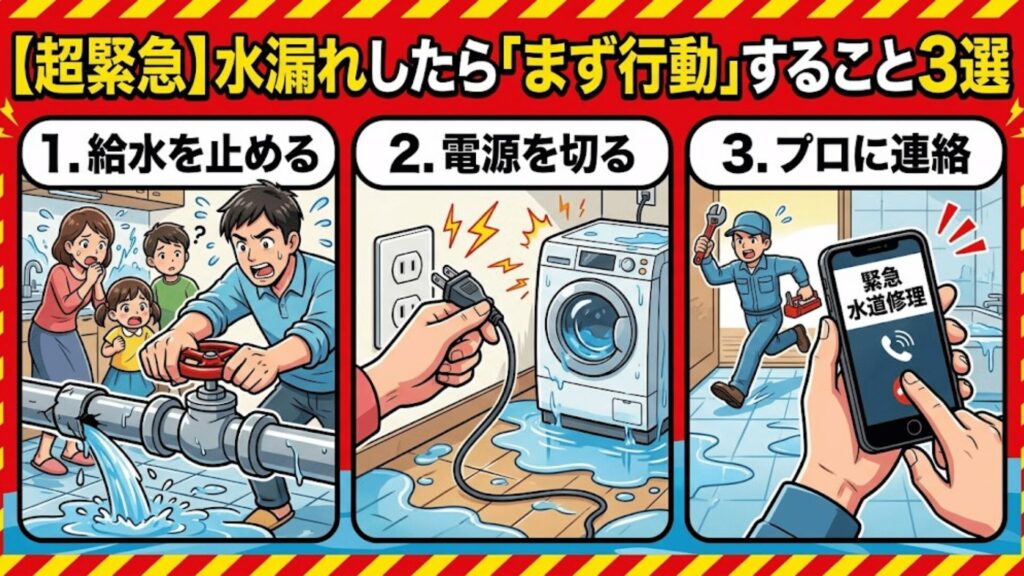 【超緊急】水漏れしたら「まず行動」すること3選

1. 給水を止める

?

2. 電源を切る

3. プロに連絡

緊急
水道修理