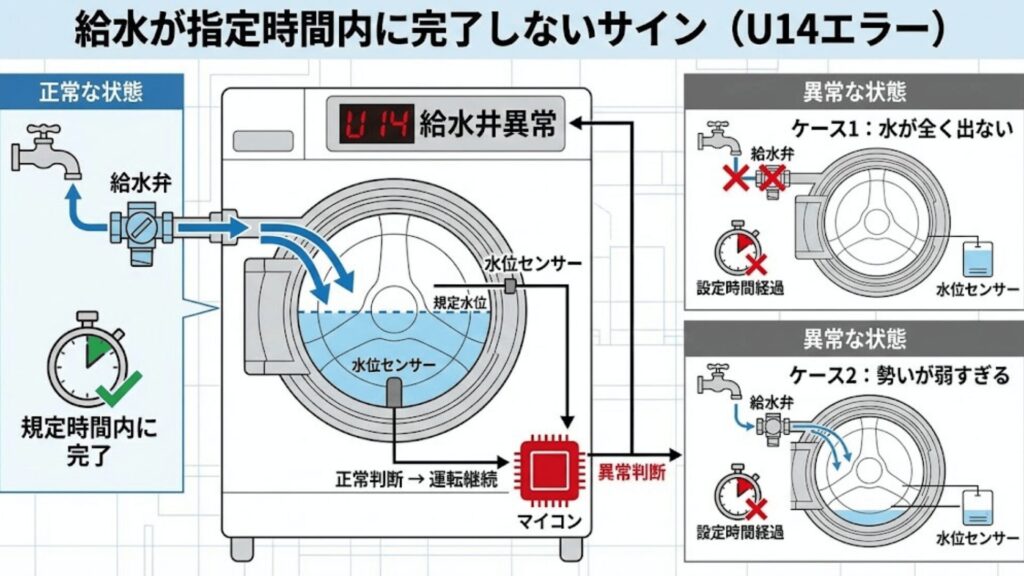 給水が指定時間内に完了しないサイン（U14エラー）

正常な状態

給水弁

規定時間内に完了

U14 給水井異常

水位センサー

規定水位

水位センサー

正常判断 → 運転継続

マイコン

異常判断

異常な状態

ケース1：水が全く出ない

給水弁

設定時間経過

水位センサー

異常な状態

ケース2：勢いが弱すぎる

給水弁

設定時間経過

水位センサー