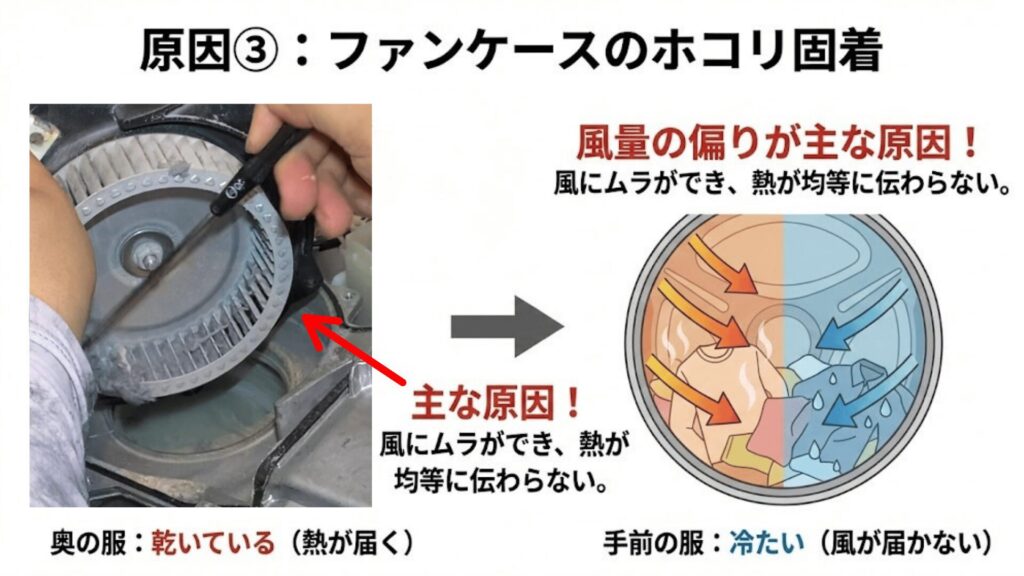 原因③：ファンケースのホコリ固着

風量の偏りが主な原因！
風にムラができ、熱が均等に伝わらない。

主な原因！
風にムラができ、熱が均等に伝わらない。

奥の服：乾いている（熱が届く）

手前の服：冷たい（風が届かない）