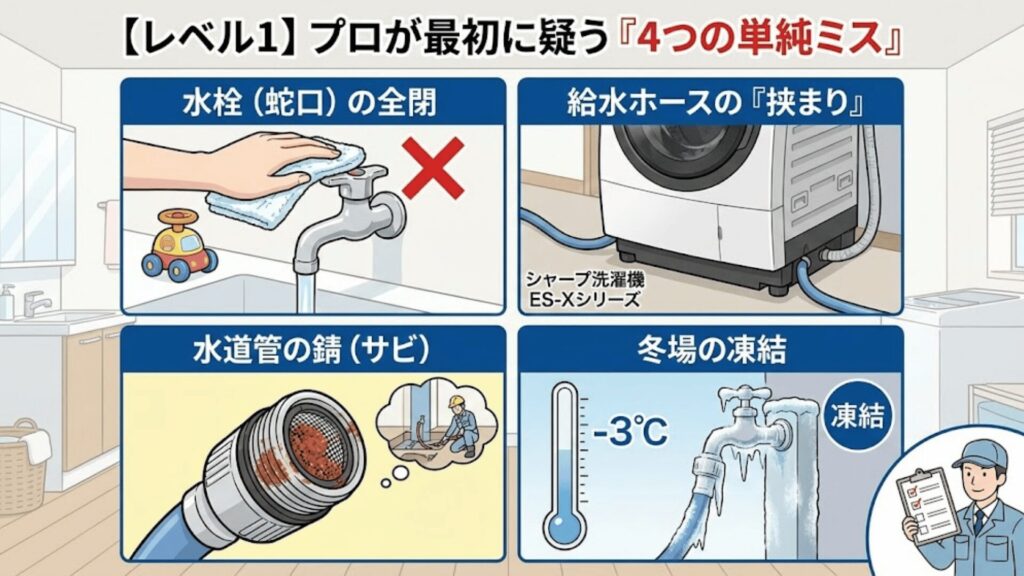 【レベル1】プロが最初に疑う『4つの単純ミス』

水栓（蛇口）の全閉

給水ホースの『挟まり』

シャープ洗濯機
ES-Xシリーズ

水道管の錆（サビ）

冬場の凍結

-3℃

凍結