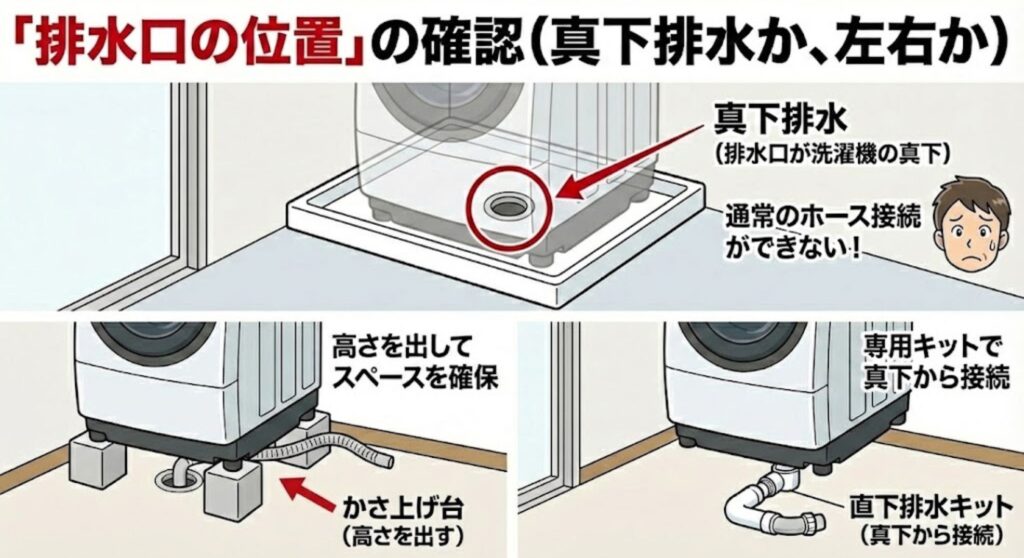 「排水口の位置」の確認(真下排水か、左右か)

真下排水
(排水口が洗濯機の真下)

通常のホース接続ができない!

高さを出してスペースを確保

かさ上げ台
(高さを出す)

専用キットで真下から接続

直下排水キット
(真下から接続)