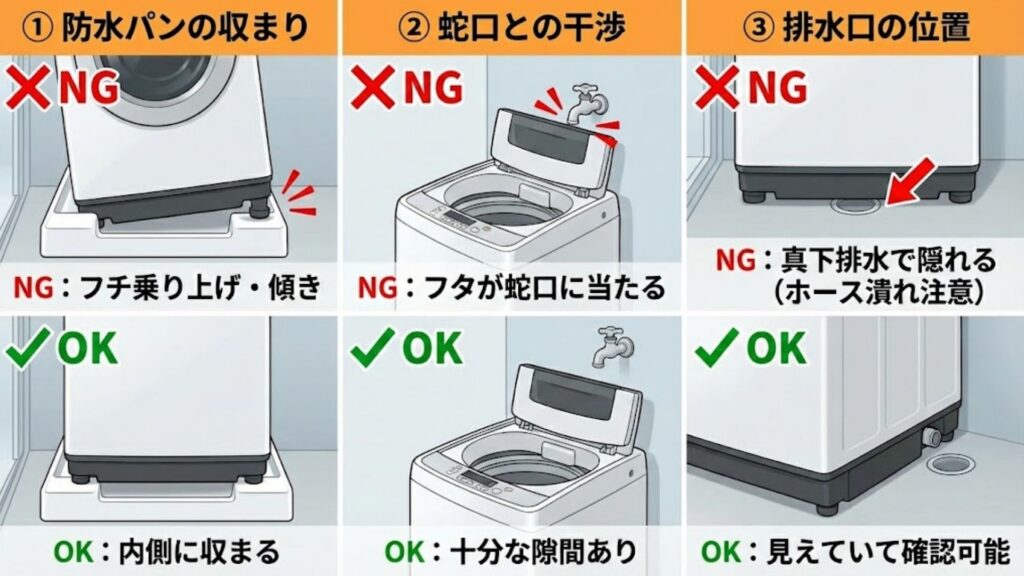 ① 防水パンの収まり

✕ NG

NG：フチ乗り上げ・傾き

✓ OK

OK：内側に収まる

② 蛇口との干渉

✕ NG

NG：フタが蛇口に当たる

✓ OK

OK：十分な隙間あり

③ 排水口の位置

✕ NG

NG：真下排水で隠れる（ホース潰れ注意）

✓ OK

OK：見えていて確認可能