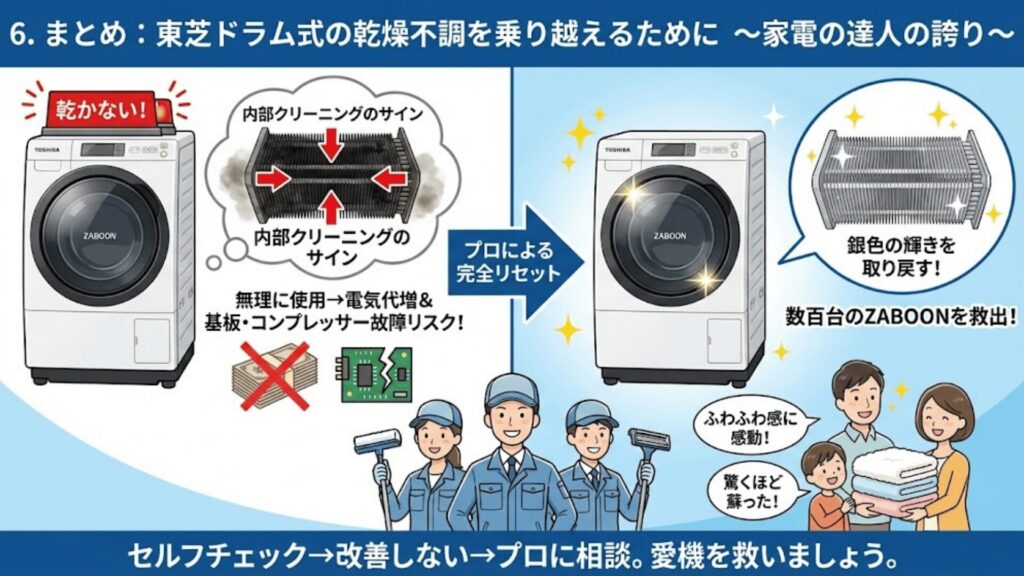 6. まとめ：東芝ドラム式の乾燥不調を乗り越えるために ～家電の達人の誇り～

乾かない！

TOSHIBA

ZABOON

内部クリーニングのサイン

内部クリーニングのサイン

無理に使用→電気代増＆基板・コンプレッサー故障リスク！

プロによる完全リセット

TOSHIBA

ZABOON

銀色の輝きを取り戻す！

数百台のZABOONを救出！

ふわふわ感に感動！

驚くほど蘇った！

セルフチェック→改善しない→プロに相談。愛機を救いましょう。