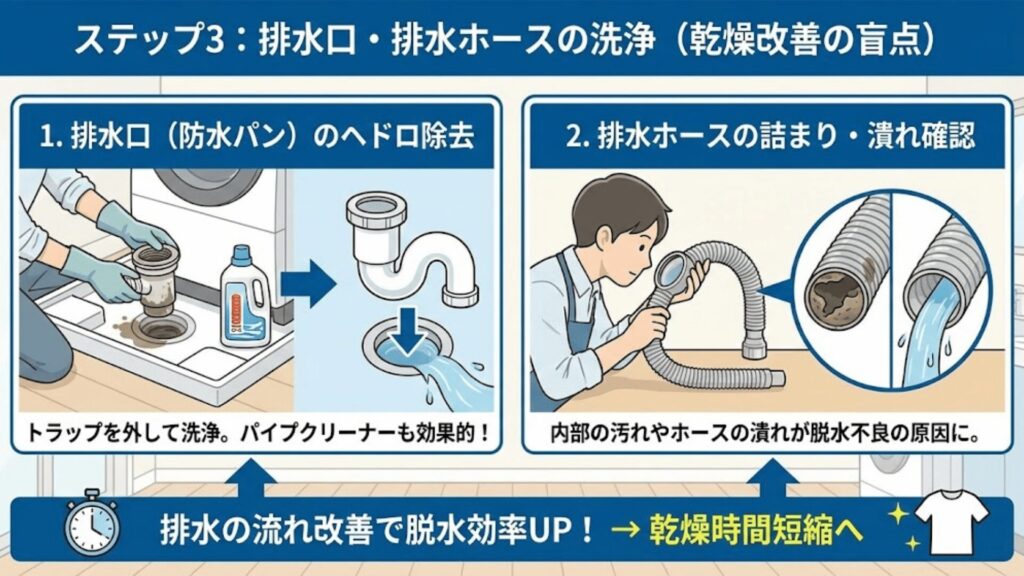 ステップ3：排水口・排水ホースの洗浄（乾燥改善の盲点）

1. 排水口（防水パン）のヘドロ除去

トラップを外して洗浄。パイプクリーナーも効果的！

2. 排水ホースの詰まり・潰れ確認

内部の汚れやホースの潰れが脱水不良の原因に。

排水の流れ改善で脱水効率UP！ → 乾燥時間短縮へ