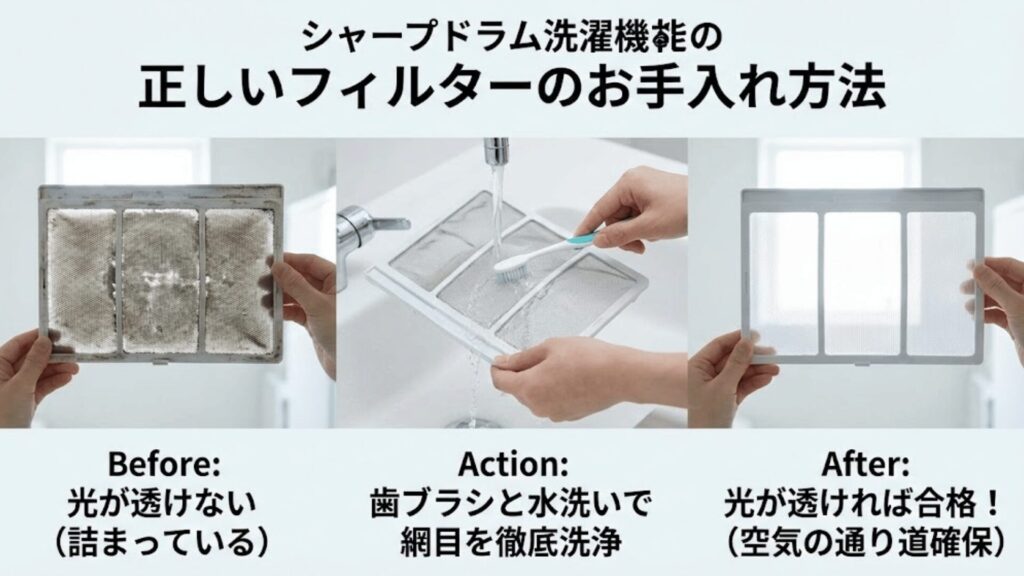 シャープドラム洗濯機能の
正しいフィルターのお手入れ方法

Before:
光が透けない
（詰まっている）

Action:
歯ブラシと水洗いで
網目を徹底洗浄

After:
光が透ければ合格！
（空気の通り道確保）