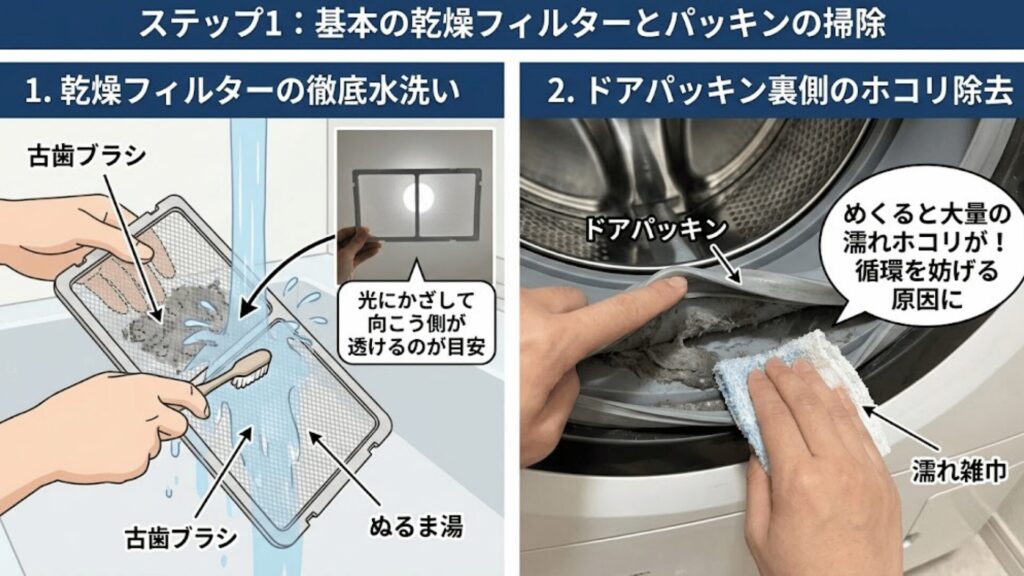 ステップ1：基本の乾燥フィルターとパッキンの掃除

1. 乾燥フィルターの徹底水洗い

古歯ブラシ

光にかざして向こう側が透けるのが目安

古歯ブラシ

ぬるま湯

2. ドアパッキン裏側のホコリ除去

ドアパッキン

めくると大量の濡れホコリが！循環を妨げる原因に

濡れ雑巾