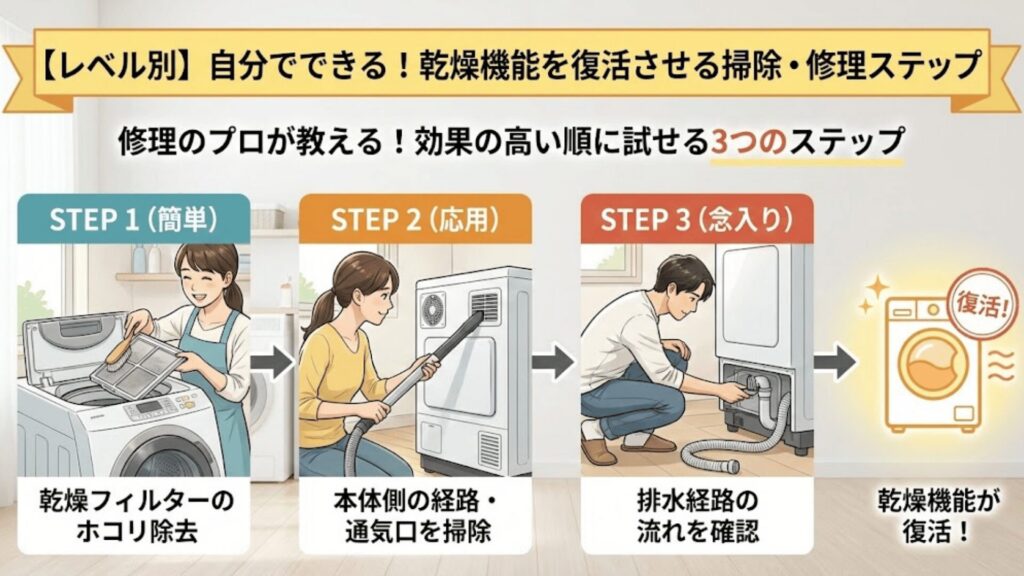 【レベル別】自分でできる！乾燥機能を復活させる掃除・修理ステップ

修理のプロが教える！効果の高い順に試せる3つのステップ

STEP 1（簡単）

乾燥フィルターのホコリ除去

STEP 2（応用）

本体側の経路・通気口を掃除

STEP 3（念入り）

排水経路の流れを確認

復活!

乾燥機能が復活！