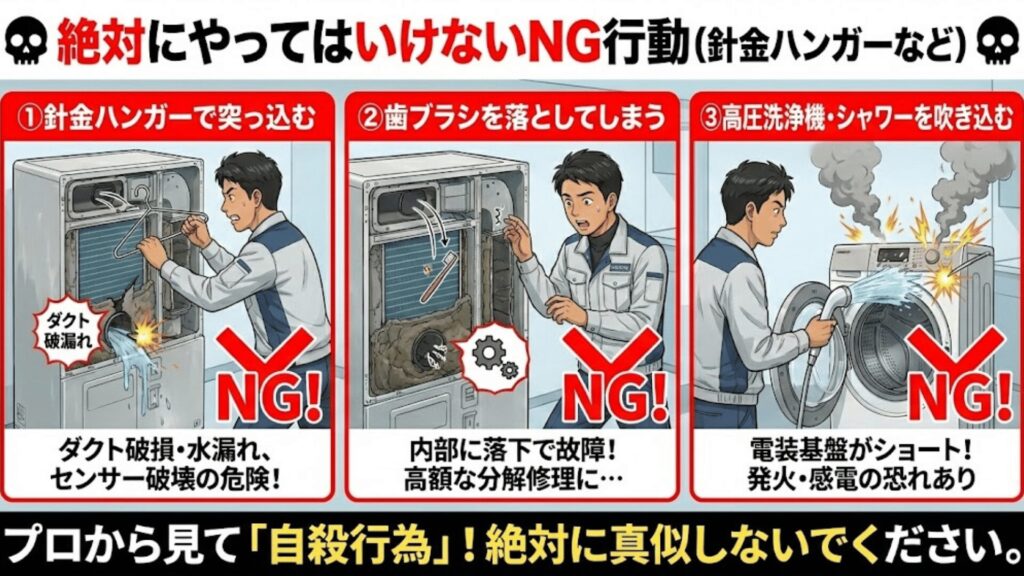 絶対にやってはいけないNG行動(針金ハンガーなど)

①針金ハンガーで突っ込む

ダクト破漏れ

NG!

ダクト破損・水漏れ、センサー破壊の危険!

②歯ブラシを落としてしまう

NG!

内部に落下で故障!高額な分解修理に…

③高圧洗浄機・シャワーを吹き込む

NG!

電装基盤がショート!発火・感電の恐れあり

プロから見て「自殺行為」!絶対に真似しないでください。