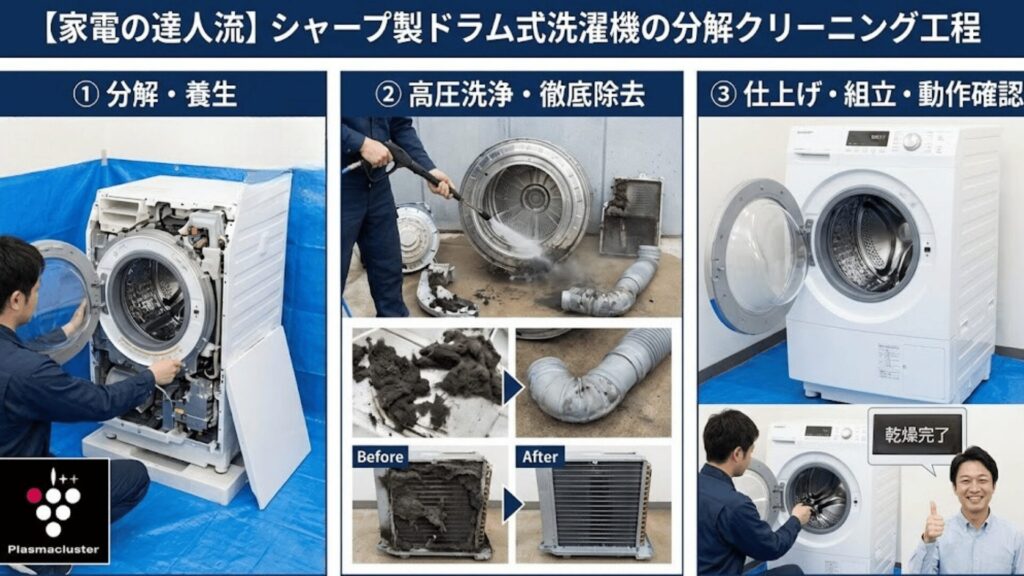 【家電の達人流】シャープ製ドラム式洗濯機の分解クリーニング工程

① 分解・養生

Plasmacluster

② 高圧洗浄・徹底除去

Before

After

③ 仕上げ・組立・動作確認

乾燥完了