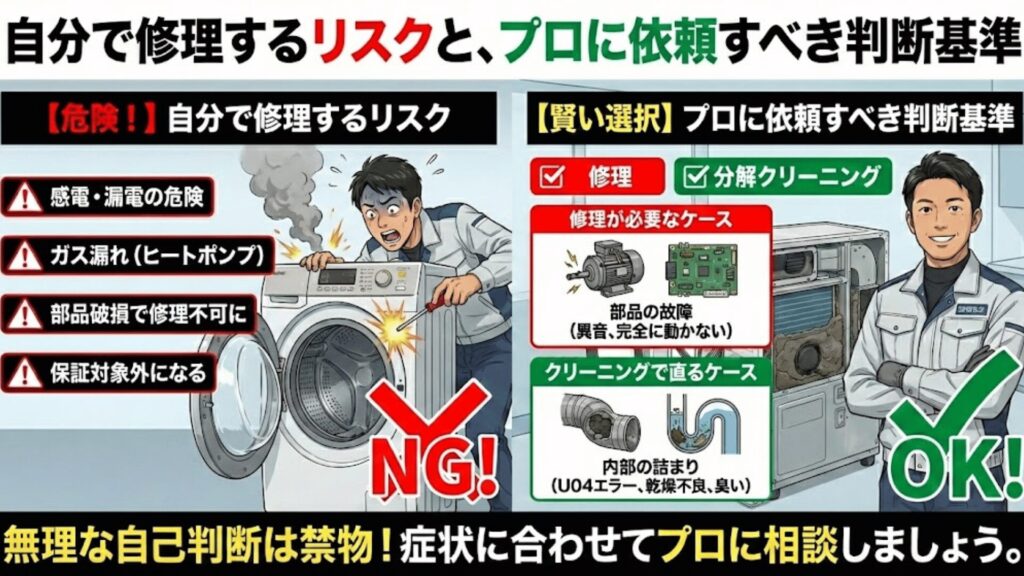 自分で修理するリスクと、プロに依頼すべき判断基準

【危険！】自分で修理するリスク

感電・漏電の危険

ガス漏れ（ヒートポンプ）

部品破損で修理不可に

保証対象外になる

NG!

【賢い選択】プロに依頼すべき判断基準

修理

分解クリーニング

修理が必要なケース

部品の故障
（異音、完全に動かない）

クリーニングで直るケース

内部の詰まり
（U04エラー、乾燥不良、臭い）

OK!

無理な自己判断は禁物！症状に合わせてプロに相談しましょう。