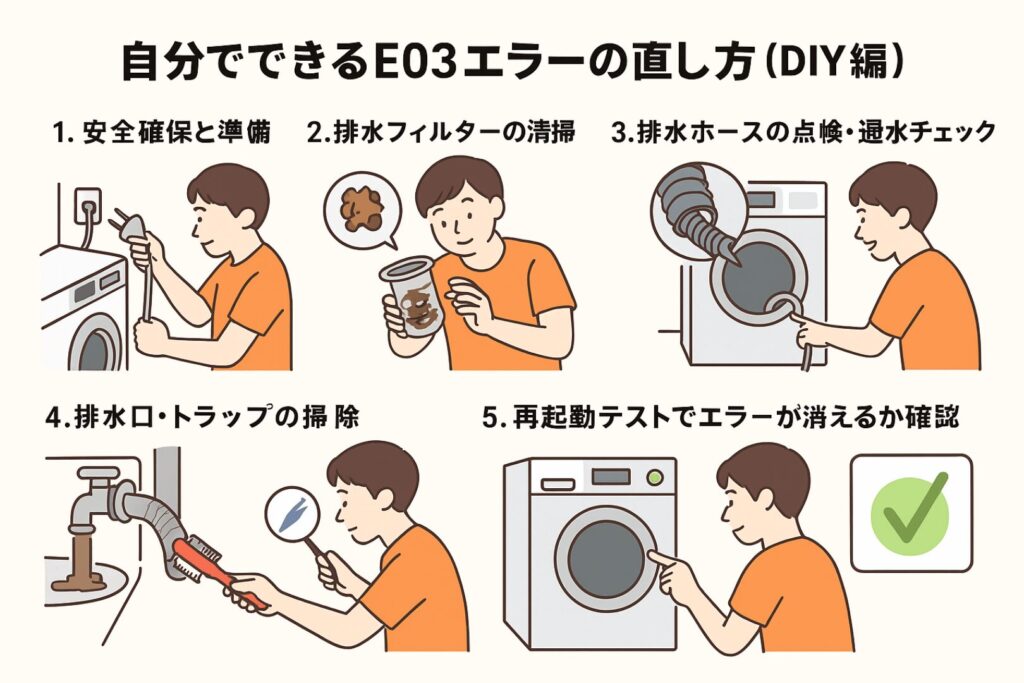 自分でできるE03エラーの直し方（DIY編）

1. 安全確保と準備

2.排水フィルターの清掃

3.排水ホースの点検・通水チェック

4.排水口・トラップの掃除

5. 再起動テストでエラーが消えるか確認