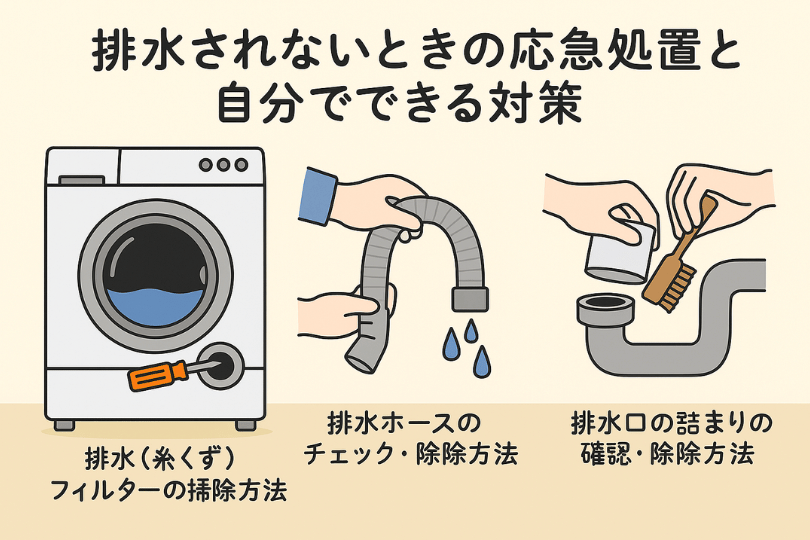 排水されないときの応急処置と自分でできる対策

排水（糸くず）フィルターの掃除方法

排水ホースのチェック・除除方法

排水口の詰まりの確認・除除方法